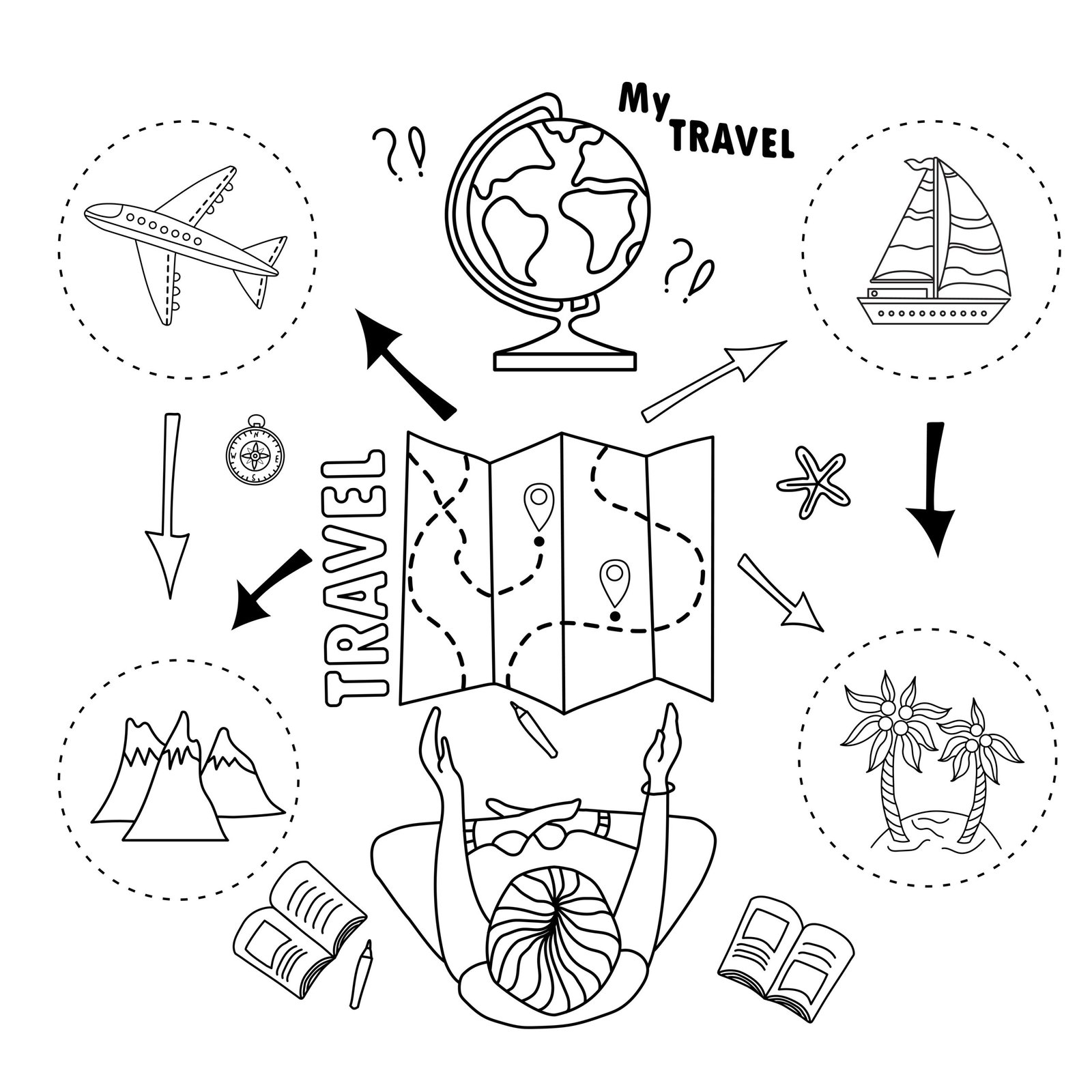 ?!
My TRAVEL
?!
TRAVEL